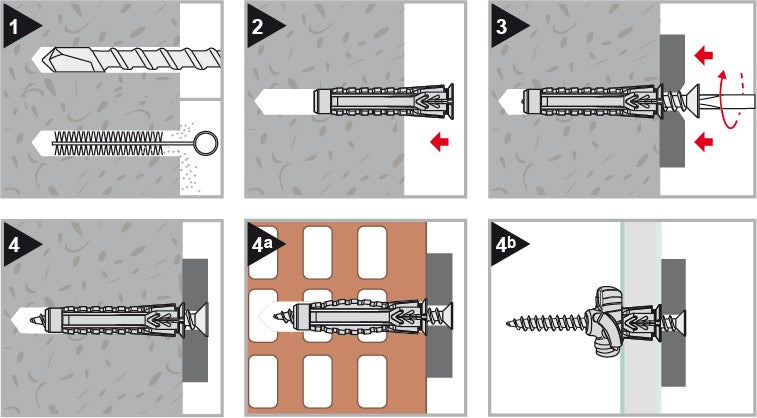 1

2

3

4

4a

4b